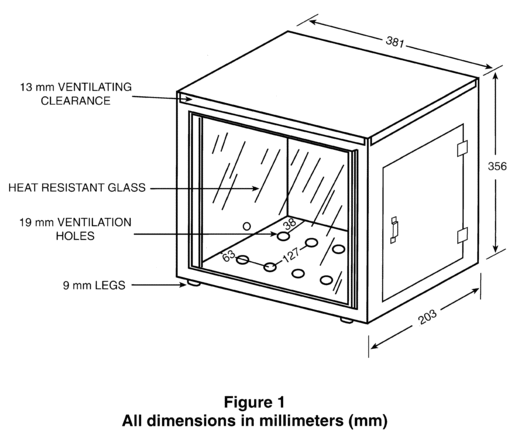 381

13 mm VENTILATING CLEARANCE

356

HEAT RESISTANT GLASS

19 mm VENTILATION HOLES

38

63

127

9 mm LEGS

203

Figure 1
All dimensions in millimeters (mm)