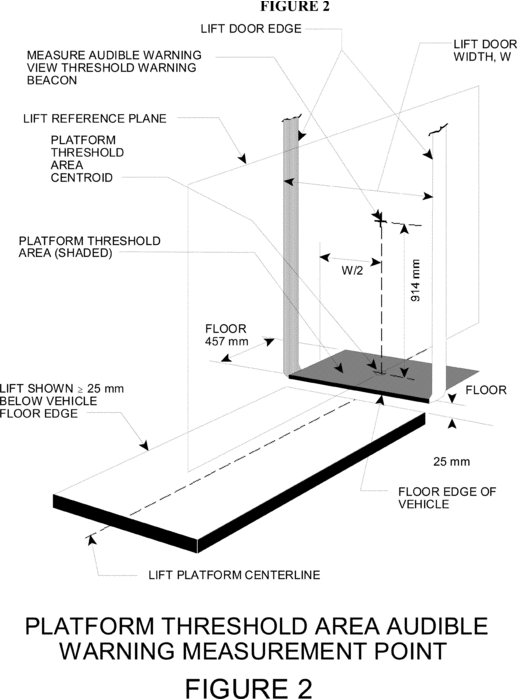 FIGURE 2

LIFT DOOR EDGE

MEASURE AUDIBLE WARNING VIEW THRESHOLD WARNING BEACON

LIFT DOOR WIDTH, W

LIFT REFERENCE PLANE

PLATFORM THRESHOLD AREA CENTROID

PLATFORM THRESHOLD AREA (SHADED)

W/2

914 mm

FLOOR 457 mm

LIFT SHOWN $\geq$ 25 mm BELOW VEHICLE FLOOR EDGE

FLOOR

25 mm

FLOOR EDGE OF VEHICLE

LIFT PLATFORM CENTERLINE

PLATFORM THRESHOLD AREA AUDIBLE WARNING MEASUREMENT POINT

FIGURE 2