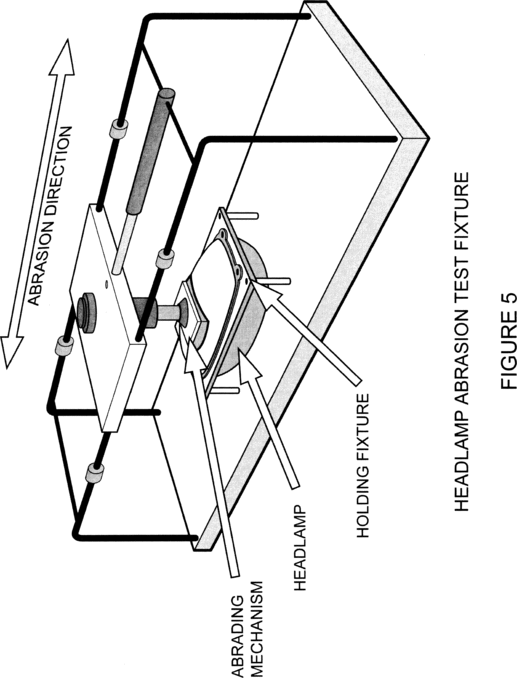 ABRASION DIRECTION

ABRADING MECHANISM

HEADLAMP

HOLDING FIXTURE

HEADLAMP ABRASION TEST FIXTURE

FIGURE 5