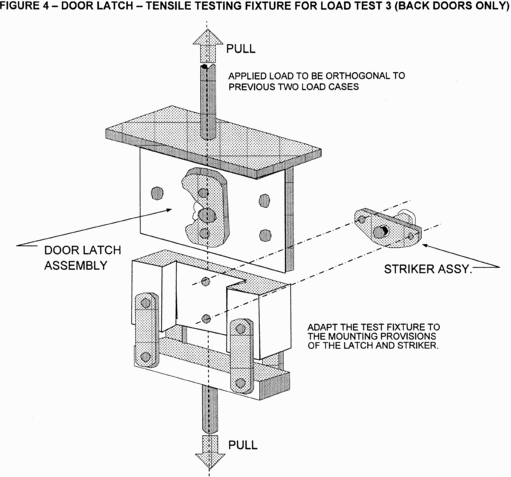 FIGURE 4 – DOOR LATCH – TENSILE TESTING FIXTURE FOR LOAD TEST 3 (BACK DOORS ONLY)

PULL

APPLIED LOAD TO BE ORTHOGONAL TO PREVIOUS TWO LOAD CASES

DOOR LATCH ASSEMBLY

STRIKER ASSY.

ADAPT THE TEST FIXTURE TO THE MOUNTING PROVISIONS OF THE LATCH AND STRIKER.

PULL