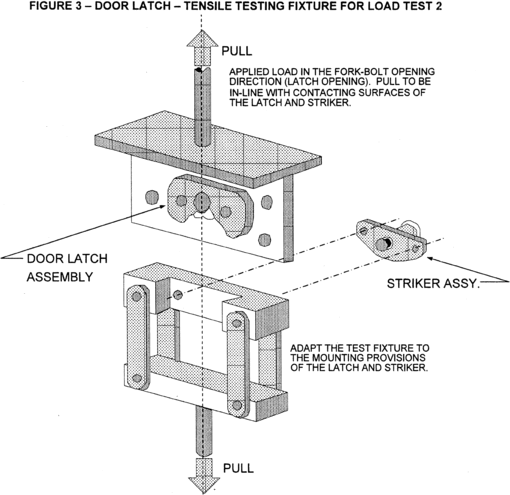 FIGURE 3 – DOOR LATCH – TENSILE TESTING FIXTURE FOR LOAD TEST 2

PULL

APPLIED LOAD IN THE FORK-BOLT OPENING DIRECTION (LATCH OPENING). PULL TO BE IN-LINE WITH CONTACTING SURFACES OF THE LATCH AND STRIKER.

DOOR LATCH ASSEMBLY

STRIKER ASSY.

ADAPT THE TEST FIXTURE TO THE MOUNTING PROVISIONS OF THE LATCH AND STRIKER.

PULL