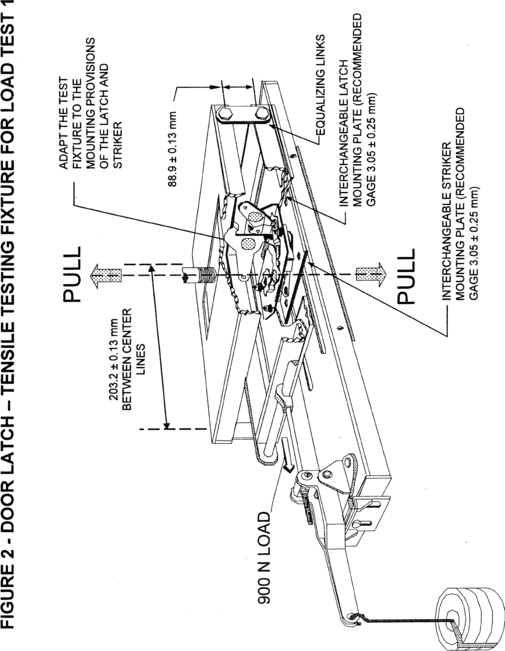 FIGURE 2 - DOOR LATCH – TENSILE TESTING FIXTURE FOR LOAD TEST 1

ADAPT THE TEST FIXTURE TO THE MOUNTING PROVISIONS OF THE LATCH AND STRIKER

88.9 ± 0.13 mm

EQUALIZING LINKS

INTERCHANGEABLE LATCH MOUNTING PLATE (RECOMMENDED GAGE 3.05 ± 0.25 mm)

PULL

203.2 ± 0.13 mm BETWEEN CENTER LINES

PULL

INTERCHANGEABLE STRIKER MOUNTING PLATE (RECOMMENDED GAGE 3.05 ± 0.25 mm)

900 N LOAD