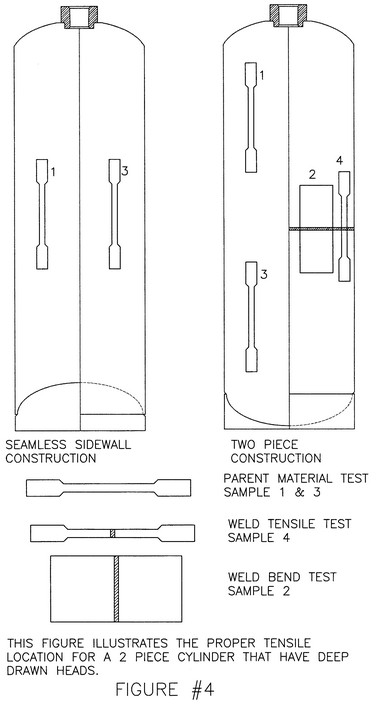 1

3

1

2

4

3

SEAMLESS SIDEWALL CONSTRUCTION

TWO PIECE CONSTRUCTION

PARENT MATERIAL TEST SAMPLE 1 & 3

WELD TENSILE TEST SAMPLE 4

WELD BEND TEST SAMPLE 2

THIS FIGURE ILLUSTRATES THE PROPER TENSILE LOCATION FOR A 2 PIECE CYLINDER THAT HAVE DEEP DRAWN HEADS.

FIGURE #4