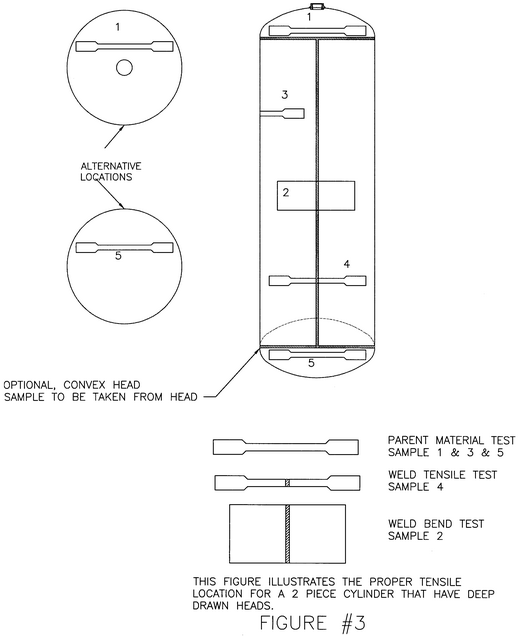 1

ALTERNATIVE LOCATIONS

5

1

3

2

4

5

OPTIONAL, CONVEX HEAD SAMPLE TO BE TAKEN FROM HEAD

PARENT MATERIAL TEST SAMPLE 1 & 3 & 5

WELD TENSILE TEST SAMPLE 4

WELD BEND TEST SAMPLE 2

THIS FIGURE ILLUSTRATES THE PROPER TENSILE LOCATION FOR A 2 PIECE CYLINDER THAT HAVE DEEP DRAWN HEADS.

FIGURE #3