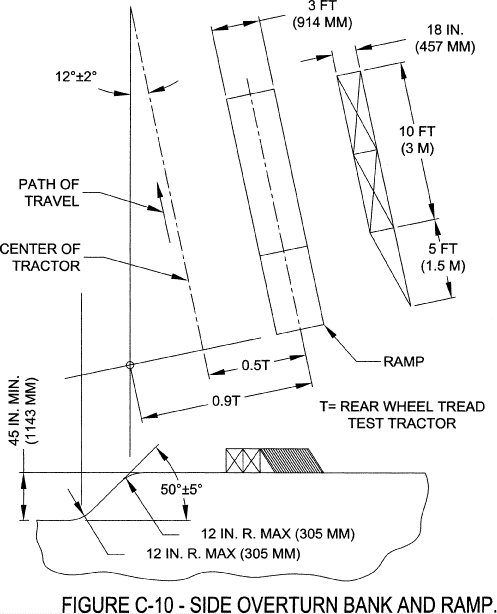 3 FT
(914 MM)

18 IN.
(457 MM)

12°±2°

10 FT
(3 M)

PATH OF
TRAVEL

CENTER OF
TRACTOR

5 FT
(1.5 M)

RAMP

0.5T

0.9T

T= REAR WHEEL TREAD
TEST TRACTOR

45 IN. MIN.
(1143 MM)

50°±5°

12 IN. R. MAX (305 MM)

12 IN. R. MAX (305 MM)

FIGURE C-10 - SIDE OVERTURN BANK AND RAMP.