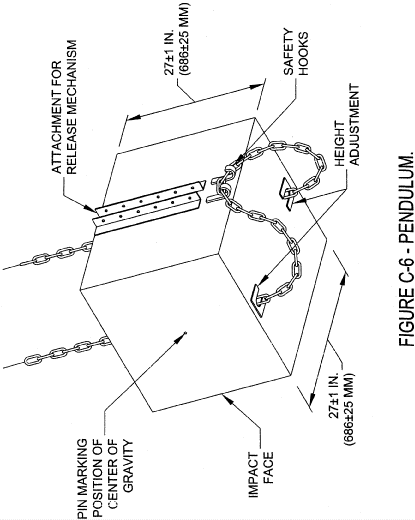 ATTACHMENT FOR RELEASE MECHANISM

27±1 IN. (686±25 MM)

SAFETY HOOKS

HEIGHT ADJUSTMENT

PIN MARKING POSITION OF CENTER OF GRAVITY

IMPACT FACE

27±1 IN. (686±25 MM)

FIGURE C-6 - PENDULUM.