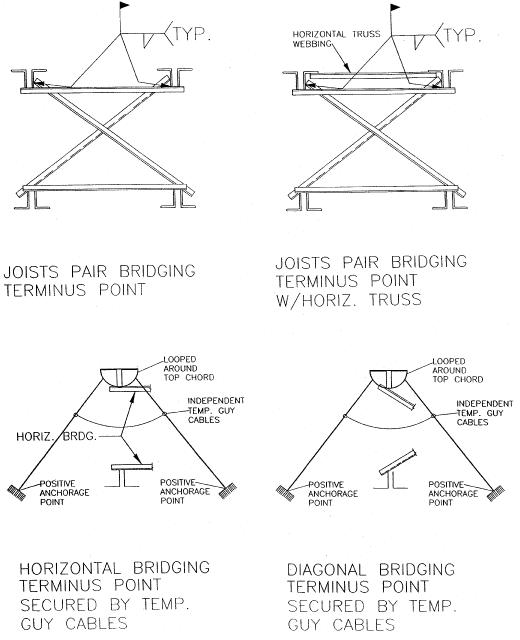 TYP.

HORIZONTAL TRUSS WEBBING

TYP.

JOISTS PAIR BRIDGING TERMINUS POINT

JOISTS PAIR BRIDGING TERMINUS POINT W/HORIZ. TRUSS

LOOPED AROUND TOP CHORD

INDEPENDENT TEMP. GUY CABLES

HORIZ. BRDG.

POSITIVE ANCHORAGE POINT

POSITIVE ANCHORAGE POINT

LOOPED AROUND TOP CHORD

INDEPENDENT TEMP. GUY CABLES

POSITIVE ANCHORAGE POINT

POSITIVE ANCHORAGE POINT

HORIZONTAL BRIDGING TERMINUS POINT SECURED BY TEMP. GUY CABLES

DIAGONAL BRIDGING TERMINUS POINT SECURED BY TEMP. GUY CABLES