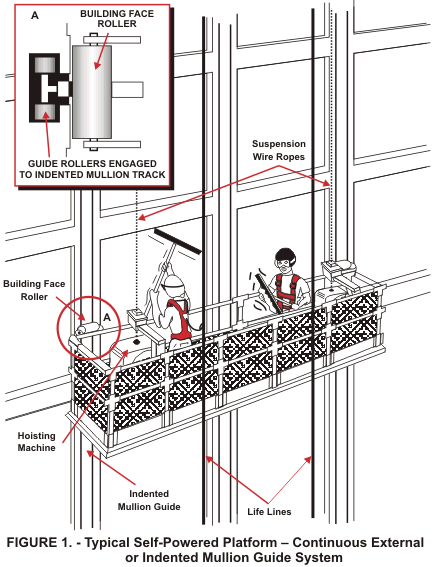 A

BUILDING FACE ROLLER

GUIDE ROLLERS ENGAGED TO INDENTED MULLION TRACK

Suspension Wire Ropes

Building Face Roller

A

Hoisting Machine

Indented Mullion Guide

Life Lines

FIGURE 1. - Typical Self-Powered Platform – Continuous External or Indented Mullion Guide System